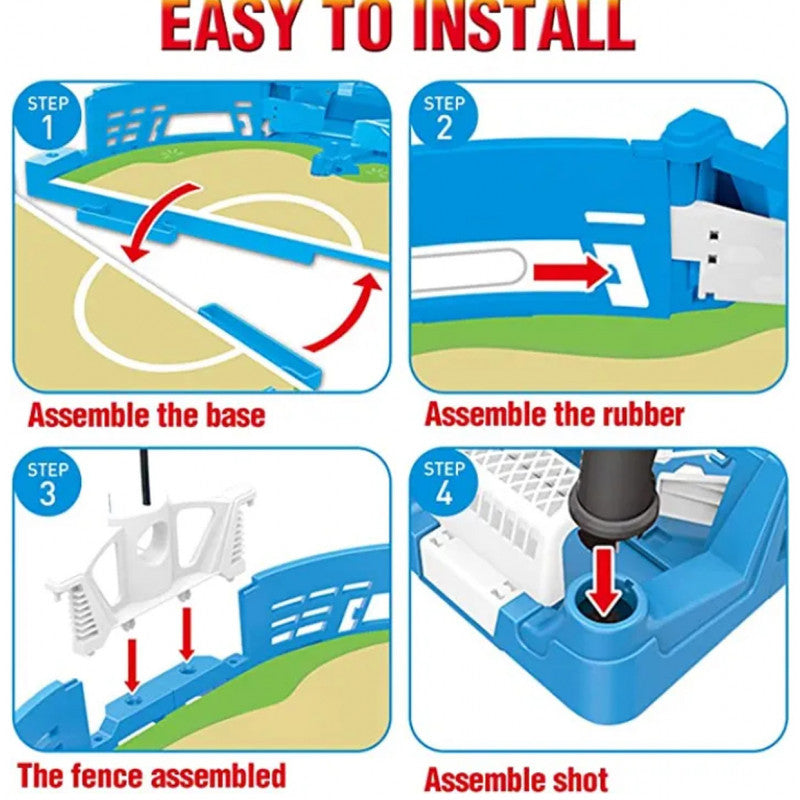 EASY TO INSTALL

STEP 1

Assemble the base

STEP 2

Assemble the rubber

STEP 3

The fence assembled

STEP 4

Assemble shot